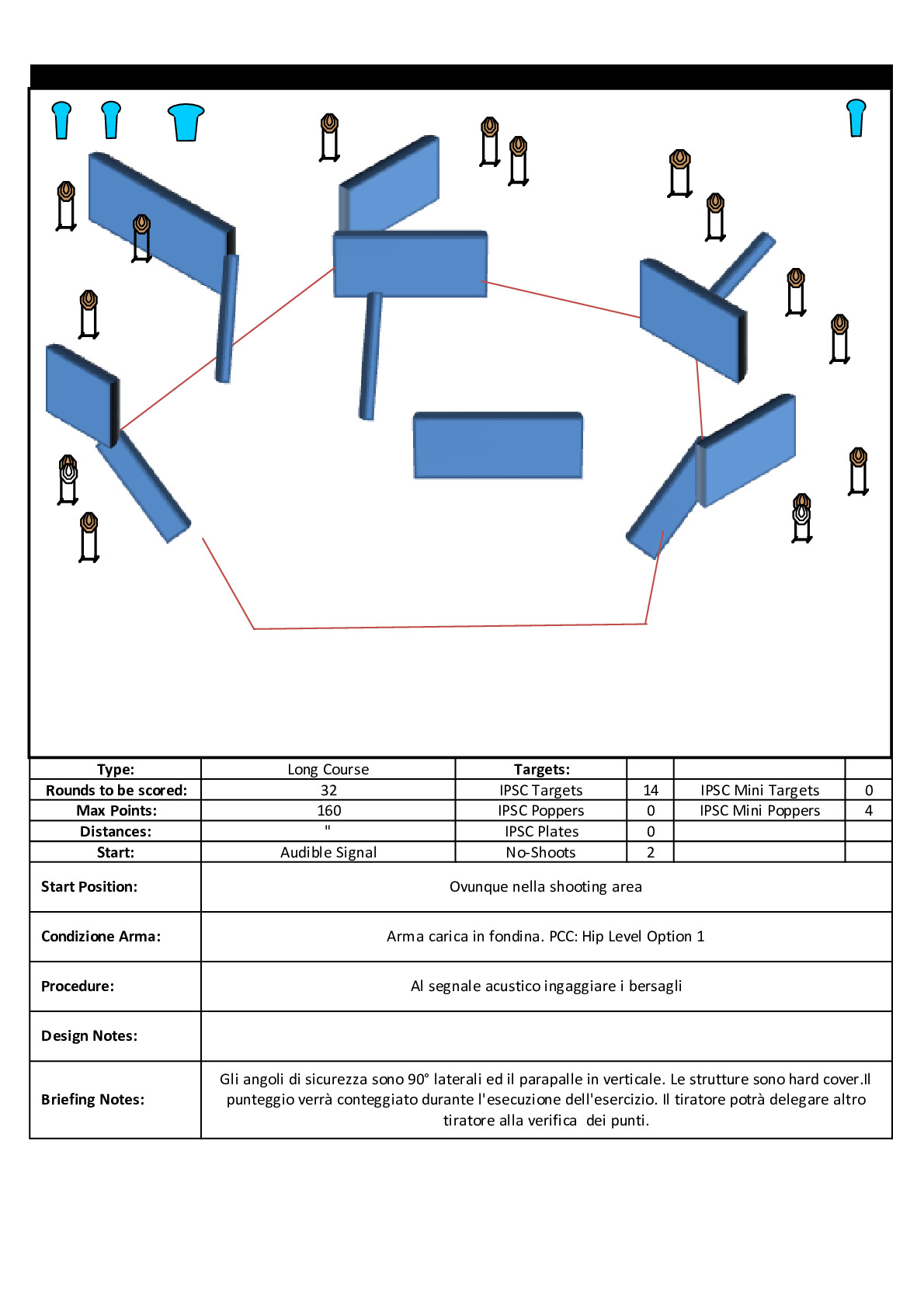 | Type: | Long Course | Targets: | | | |
|---|---|---|---|---|---|
| Rounds to be scored: | 32 | IPSC Targets | 14 | IPSC Mini Targets | 0 |
| Max Points: | 160 | IPSC Poppers | 0 | IPSC Mini Poppers | 4 |
| Distances: | " | IPSC Plates | 0 | | |
| Start: | Audible Signal | No-Shoots | 2 | | |

| Start Position: | Ovunque nella shooting area |
|---|---|
| Condizione Arma: | Arma carica in fondina. PCC: Hip Level Option 1 |
| Procedure: | Al segnale acustico ingaggiare i bersagli |
| Design Notes: | |
| Briefing Notes: | Gli angoli di sicurezza sono 90° laterali ed il parapalle in verticale. Le strutture sono hard cover.Il punteggio verrà conteggiato durante l'esecuzione dell'esercizio. Il tiratore potrà delegare altro tiratore alla verifica dei punti. |