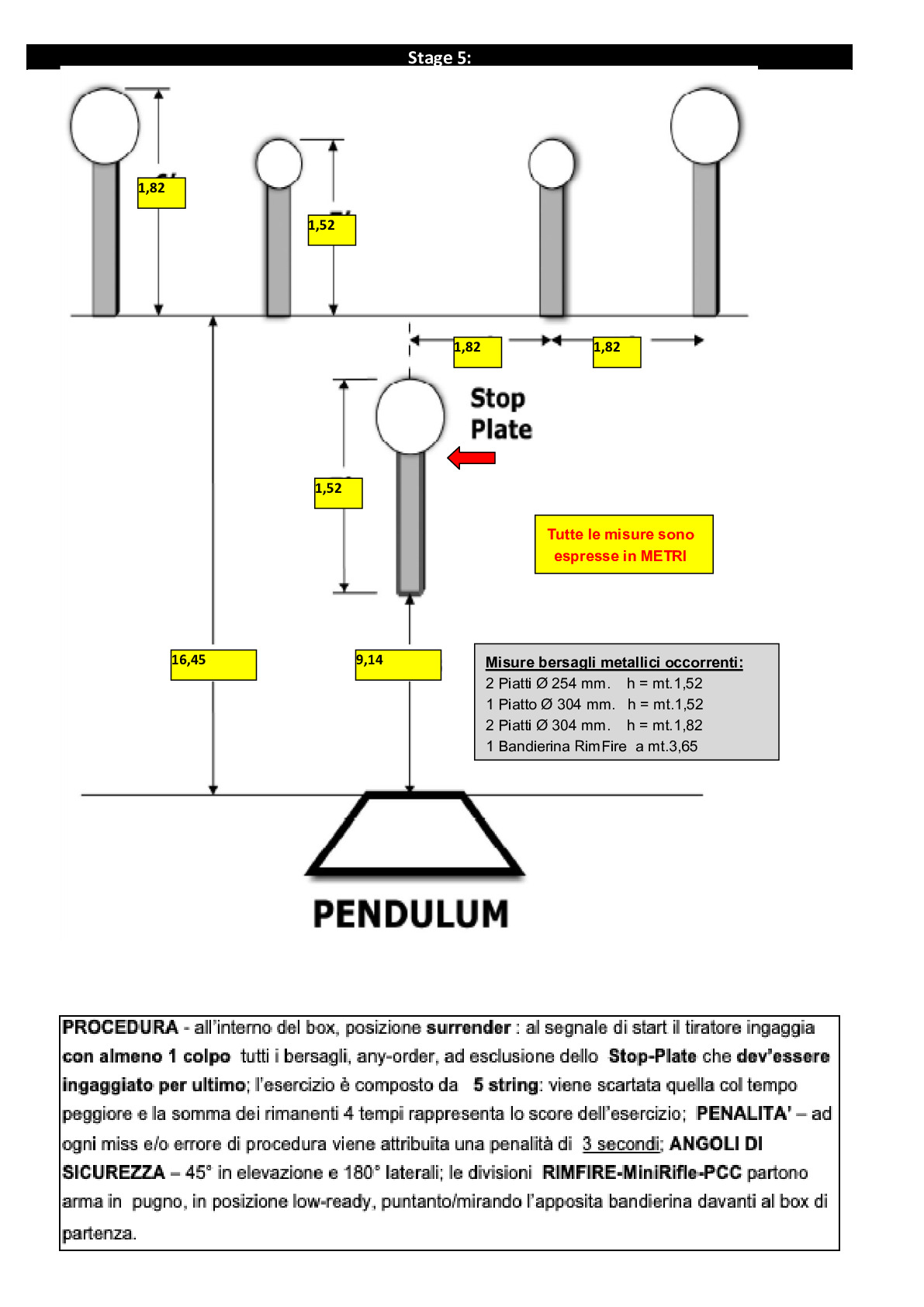 Stage 5:

1,82

1,52

1,82

1,82

Stop Plate

1,52

Tutte le misure sono espresse in METRI

16,45

9,14

Misure bersagli metallici occorrenti:
2 Piatti Ø 254 mm. h = mt.1,52
1 Piatto Ø 304 mm. h = mt.1,52
2 Piatti Ø 304 mm. h = mt.1,82
1 Bandierina RimFire a mt.3,65

PENDULUM

PROCEDURA - all'interno del box, posizione surrender : al segnale di start il tiratore ingaggia con almeno 1 colpo tutti i bersagli, any-order, ad esclusione dello Stop-Plate che dev'essere ingaggiato per ultimo; l'esercizio è composto da 5 string: viene scartata quella col tempo peggiore e la somma dei rimanenti 4 tempi rappresenta lo score dell'esercizio; PENALITA' – ad ogni miss e/o errore di procedura viene attribuita una penalità di 3 secondi; ANGOLI DI SICUREZZA – 45° in elevazione e 180° laterali; le divisioni RIMFIRE-MiniRifle-PCC partono arma in pugno, in posizione low-ready, puntanto/mirando l'apposita bandierina davanti al box di partenza.