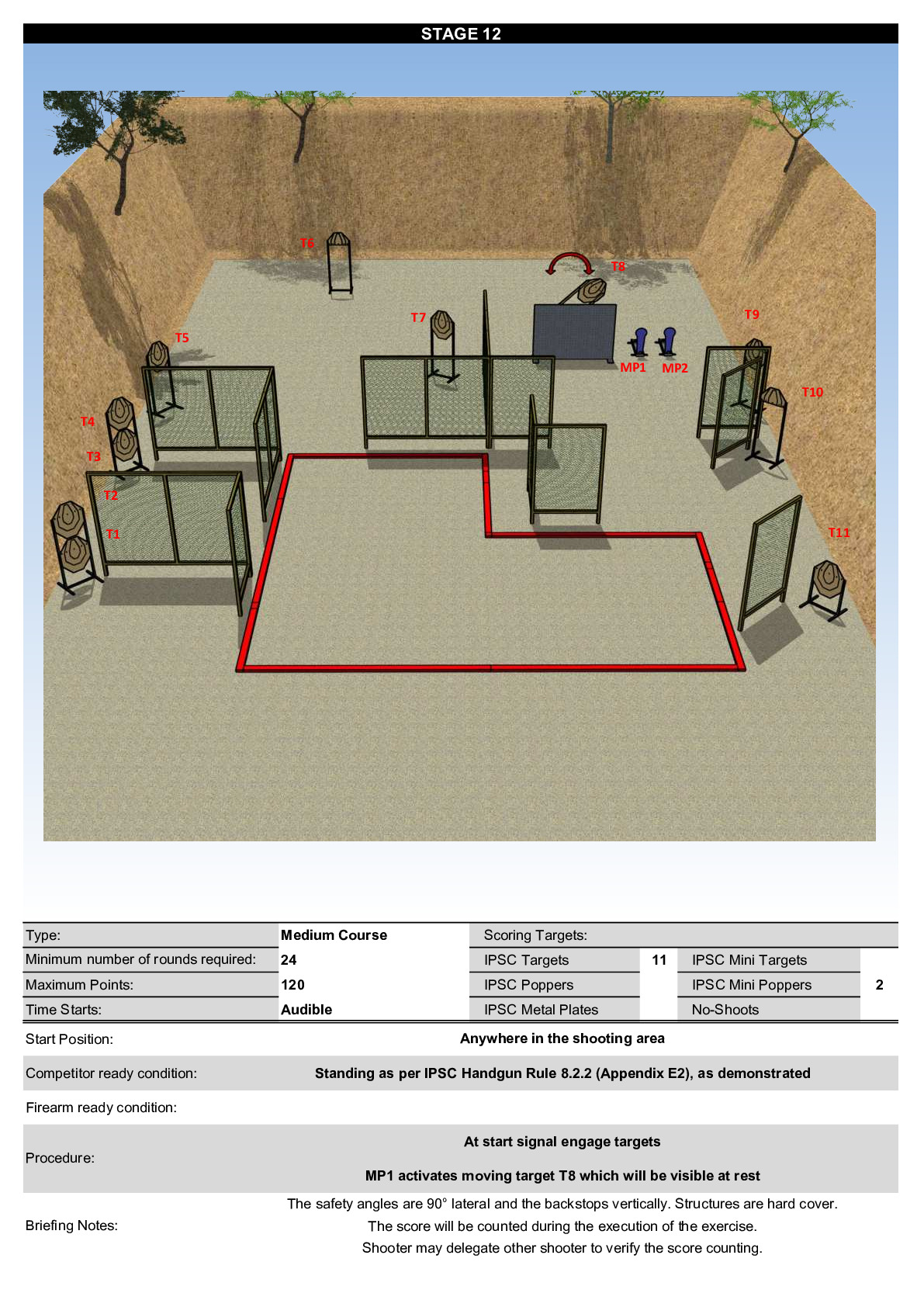 STAGE 12

T6
T8
T7
T9
T5
MP1
MP2
T10
T4
T3
T2
T1
T11

| Type: | Medium Course | Scoring Targets: | | | |
|---|---|---|---|---|---|
| Minimum number of rounds required: | 24 | IPSC Targets | 11 | IPSC Mini Targets | |
| Maximum Points: | 120 | IPSC Poppers | | IPSC Mini Poppers | 2 |
| Time Starts: | Audible | IPSC Metal Plates | | No-Shoots | |

Start Position: Anywhere in the shooting area

Competitor ready condition: Standing as per IPSC Handgun Rule 8.2.2 (Appendix E2), as demonstrated

Firearm ready condition:

Procedure: At start signal engage targets

MP1 activates moving target T8 which will be visible at rest

Briefing Notes: The safety angles are 90° lateral and the backstops vertically. Structures are hard cover.
The score will be counted during the execution of the exercise.
Shooter may delegate other shooter to verify the score counting.