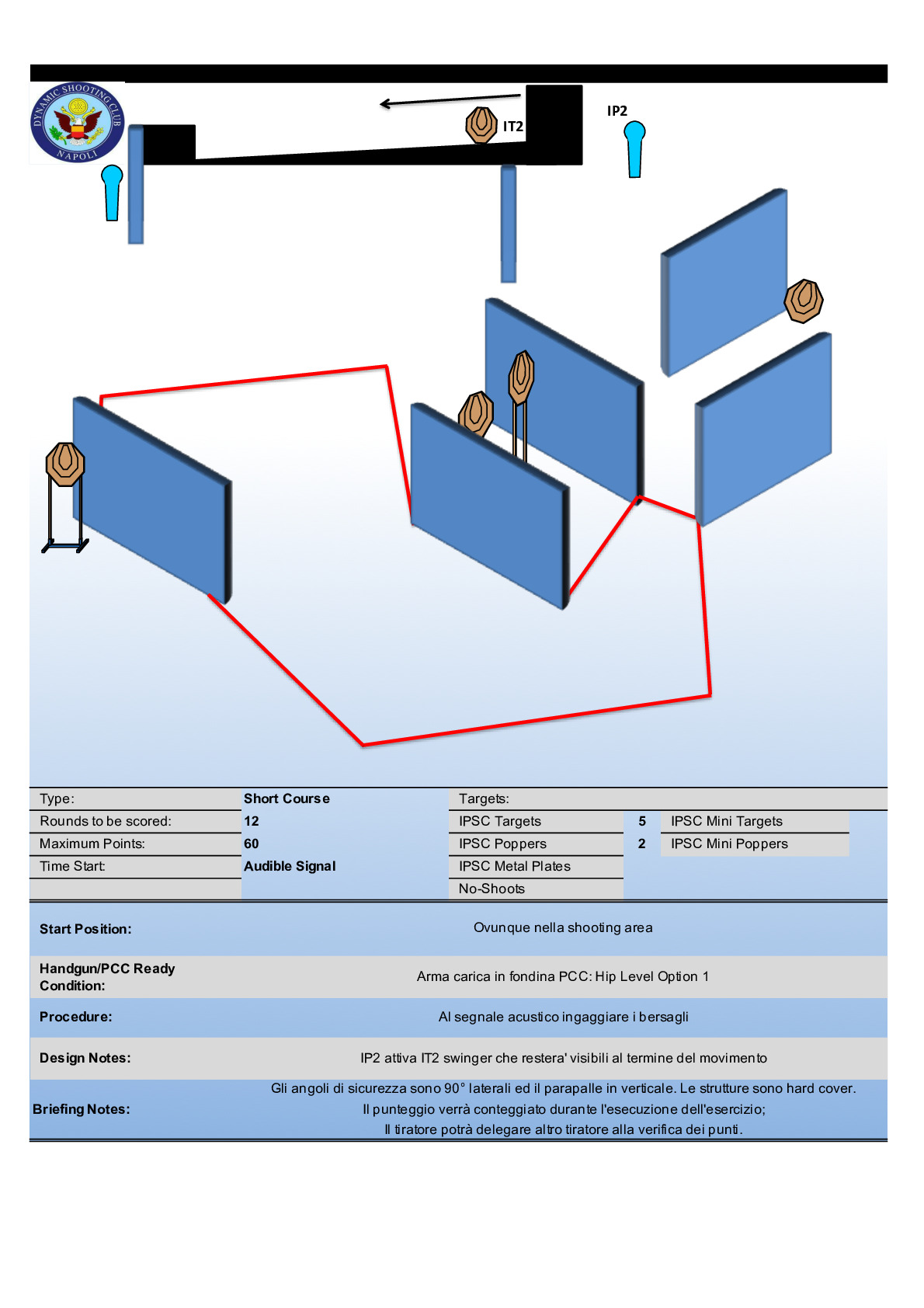 DYNAMIC SHOOTING CLUB NAPOLI

IT2

IP2

| Type: | Short Course | Targets: | | |
|---|---|---|---|---|
| Rounds to be scored: | 12 | IPSC Targets | 5 | IPSC Mini Targets |
| Maximum Points: | 60 | IPSC Poppers | 2 | IPSC Mini Poppers |
| Time Start: | Audible Signal | IPSC Metal Plates | | |
| | | No-Shoots | | |

| | |
|---|---|
| Start Position: | Ovunque nella shooting area |
| Handgun/PCC Ready Condition: | Arma carica in fondina PCC: Hip Level Option 1 |
| Procedure: | Al segnale acustico ingaggiare i bersagli |
| Design Notes: | IP2 attiva IT2 swinger che restera' visibili al termine del movimento |
| Briefing Notes: | Gli angoli di sicurezza sono 90° laterali ed il parapalle in verticale. Le strutture sono hard cover. Il punteggio verrà conteggiato durante l'esecuzione dell'esercizio; Il tiratore potrà delegare altro tiratore alla verifica dei punti. |