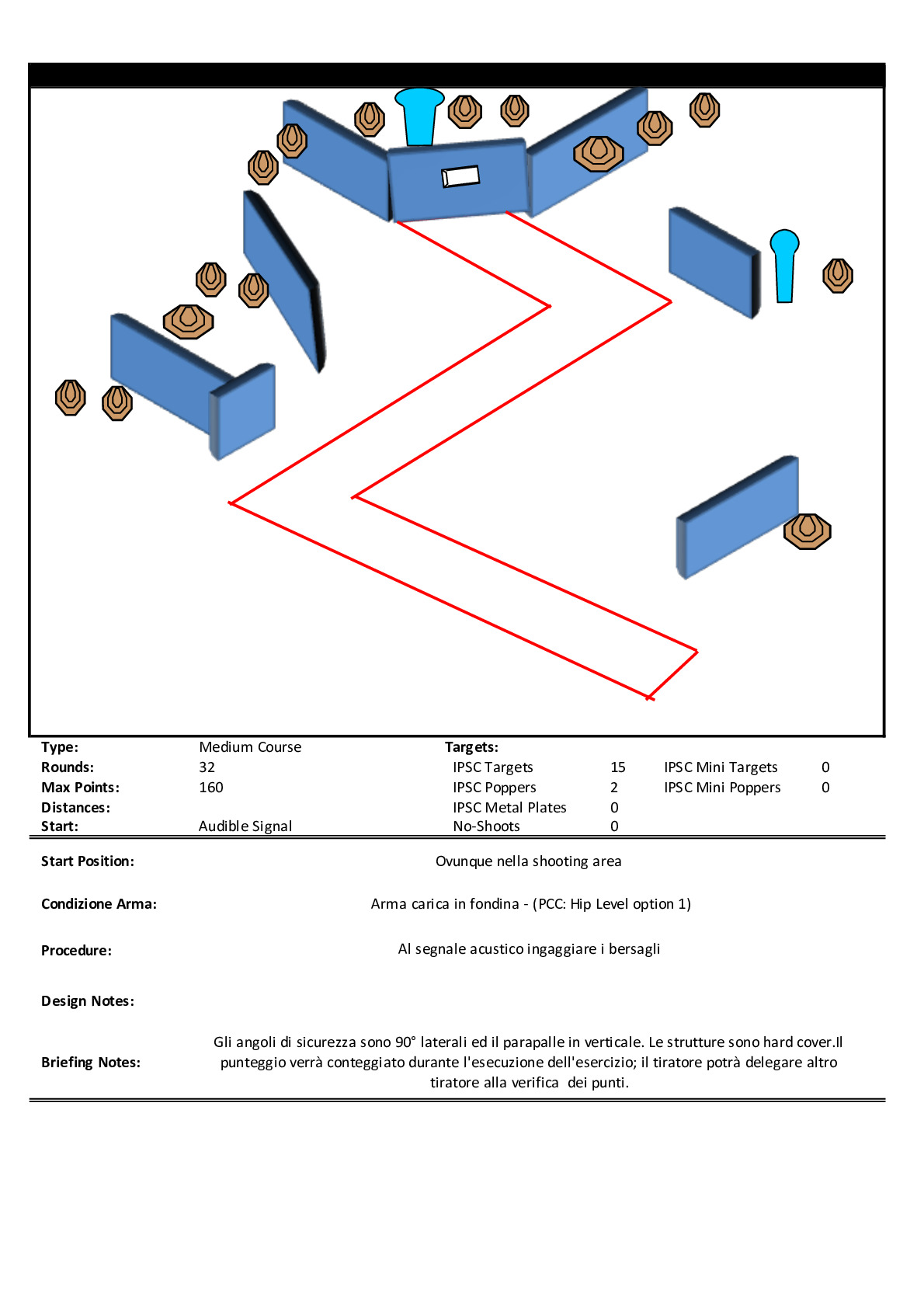 Type: Medium Course
Rounds: 32
Max Points: 160
Distances:
Start: Audible Signal

Targets:

| | | | |
|---|---|---|---|
| IPSC Targets | 15 | IPSC Mini Targets | 0 |
| IPSC Poppers | 2 | IPSC Mini Poppers | 0 |
| IPSC Metal Plates | 0 | | |
| No-Shoots | 0 | | |

Start Position: Ovunque nella shooting area

Condizione Arma: Arma carica in fondina - (PCC: Hip Level option 1)

Procedure: Al segnale acustico ingaggiare i bersagli

Design Notes:

Briefing Notes: Gli angoli di sicurezza sono 90° laterali ed il parapalle in verticale. Le strutture sono hard cover.Il punteggio verrà conteggiato durante l'esecuzione dell'esercizio; il tiratore potrà delegare altro tiratore alla verifica dei punti.