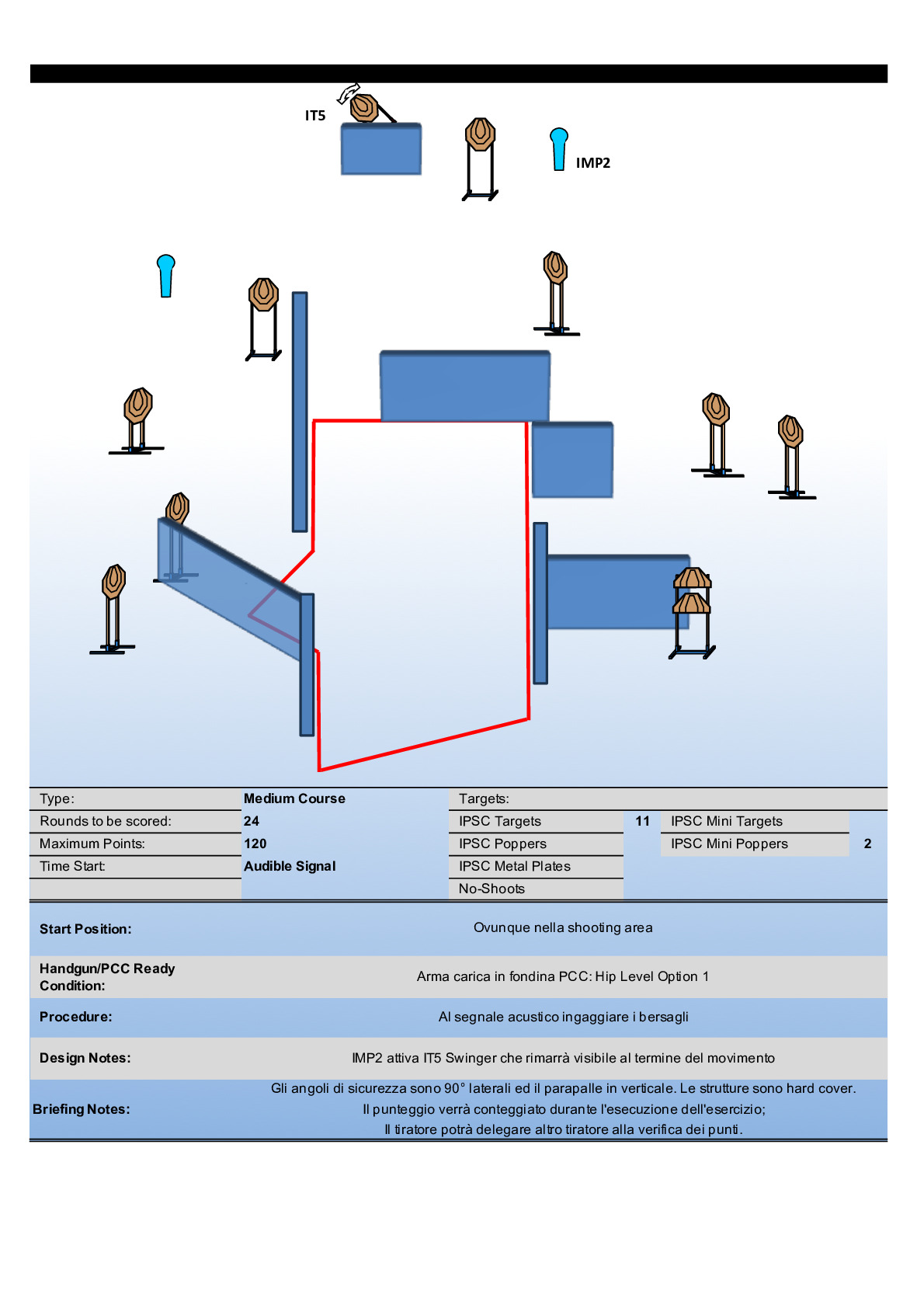 IT5

IMP2

| Type: | Medium Course | Targets: | | | |
|---|---|---|---|---|---|
| Rounds to be scored: | 24 | IPSC Targets | 11 | IPSC Mini Targets | |
| Maximum Points: | 120 | IPSC Poppers | | IPSC Mini Poppers | 2 |
| Time Start: | Audible Signal | IPSC Metal Plates | | | |
| | | No-Shoots | | | |

| | |
|---|---|
| Start Position: | Ovunque nella shooting area |
| Handgun/PCC Ready Condition: | Arma carica in fondina PCC: Hip Level Option 1 |
| Procedure: | Al segnale acustico ingaggiare i bersagli |
| Design Notes: | IMP2 attiva IT5 Swinger che rimarrà visibile al termine del movimento |
| Briefing Notes: | Gli angoli di sicurezza sono 90° laterali ed il parapalle in verticale. Le strutture sono hard cover. Il punteggio verrà conteggiato durante l'esecuzione dell'esercizio; Il tiratore potrà delegare altro tiratore alla verifica dei punti. |