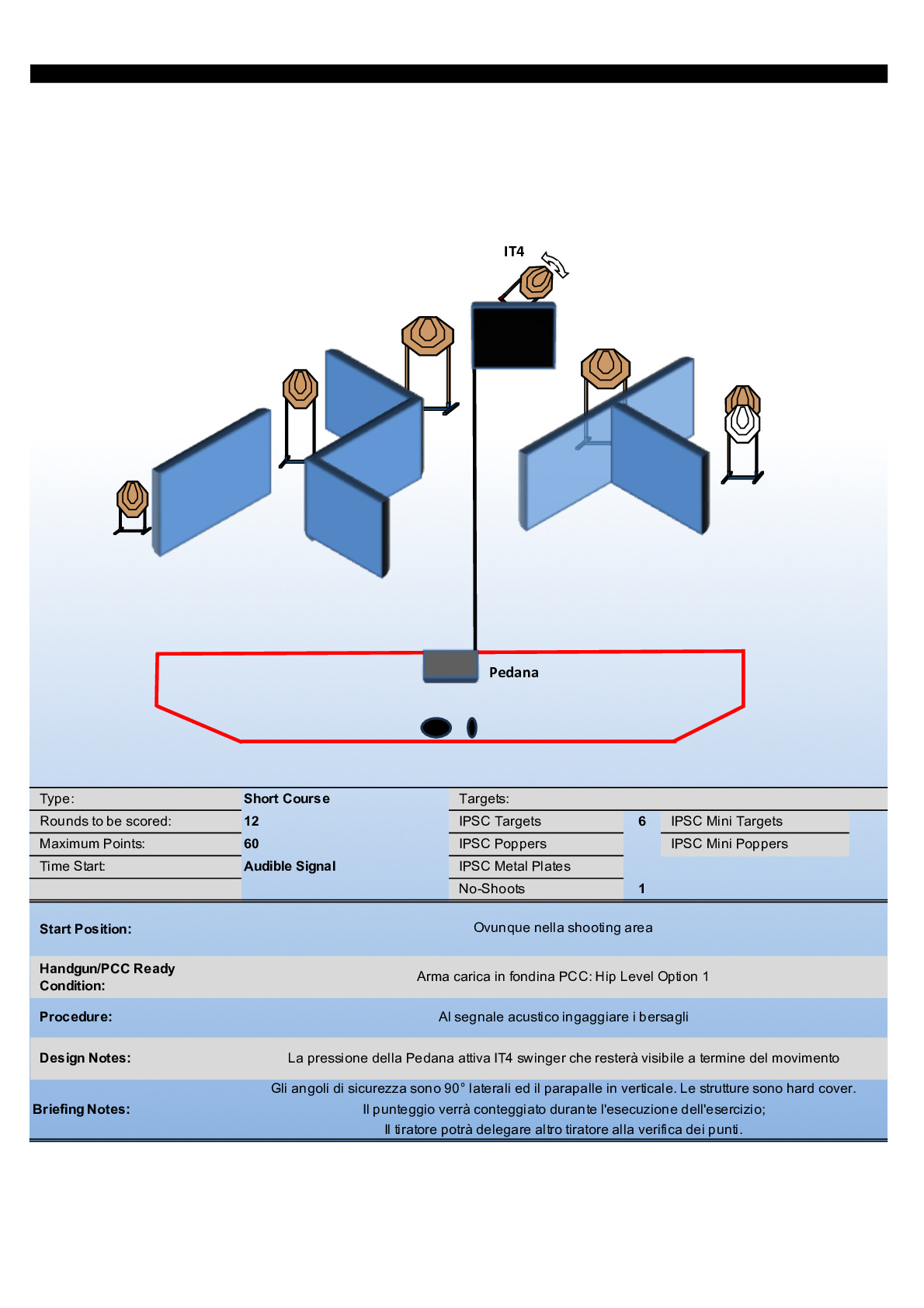 IT4

Pedana

| Type: | Short Course | Targets: | | |
|---|---|---|---|---|
| Rounds to be scored: | 12 | IPSC Targets | 6 | IPSC Mini Targets |
| Maximum Points: | 60 | IPSC Poppers | | IPSC Mini Poppers |
| Time Start: | Audible Signal | IPSC Metal Plates | | |
| | | No-Shoots | 1 | |

| Start Position: | Ovunque nella shooting area |
|---|---|
| Handgun/PCC Ready Condition: | Arma carica in fondina PCC: Hip Level Option 1 |
| Procedure: | Al segnale acustico ingaggiare i bersagli |
| Design Notes: | La pressione della Pedana attiva IT4 swinger che resterà visibile a termine del movimento |
| Briefing Notes: | Gli angoli di sicurezza sono 90° laterali ed il parapalle in verticale. Le strutture sono hard cover. Il punteggio verrà conteggiato durante l'esecuzione dell'esercizio; Il tiratore potrà delegare altro tiratore alla verifica dei punti. |