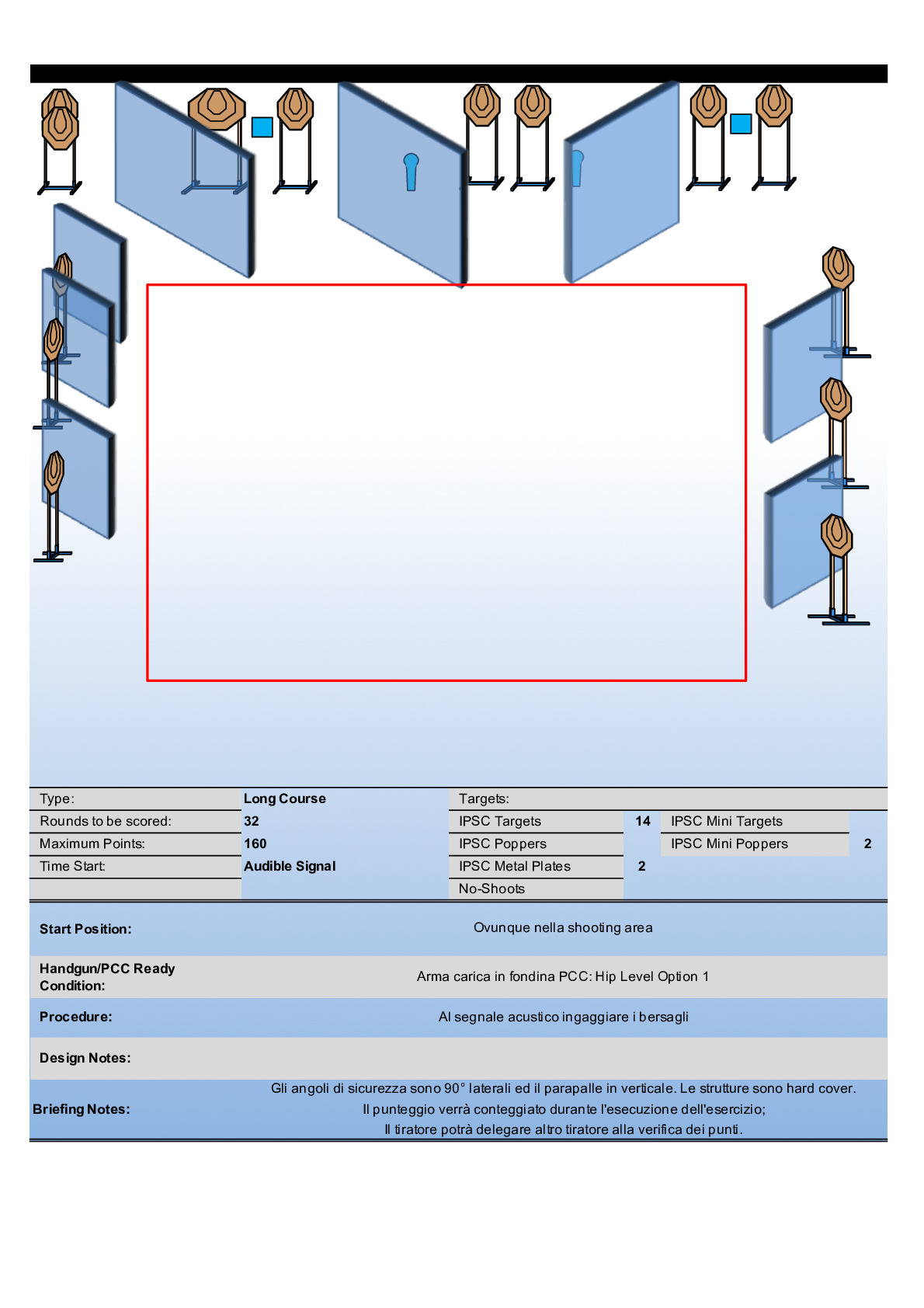 | Type: | Long Course | Targets: | | | |
|---|---|---|---|---|---|
| Rounds to be scored: | 32 | IPSC Targets | 14 | IPSC Mini Targets | |
| Maximum Points: | 160 | IPSC Poppers | | IPSC Mini Poppers | 2 |
| Time Start: | Audible Signal | IPSC Metal Plates | 2 | | |
| | | No-Shoots | | | |

| Start Position: | Ovunque nella shooting area |
|---|---|
| Handgun/PCC Ready Condition: | Arma carica in fondina PCC: Hip Level Option 1 |
| Procedure: | Al segnale acustico ingaggiare i bersagli |
| Design Notes: | |
| Briefing Notes: | Gli angoli di sicurezza sono 90° laterali ed il parapalle in verticale. Le strutture sono hard cover. Il punteggio verrà conteggiato durante l'esecuzione dell'esercizio; Il tiratore potrà delegare altro tiratore alla verifica dei punti. |