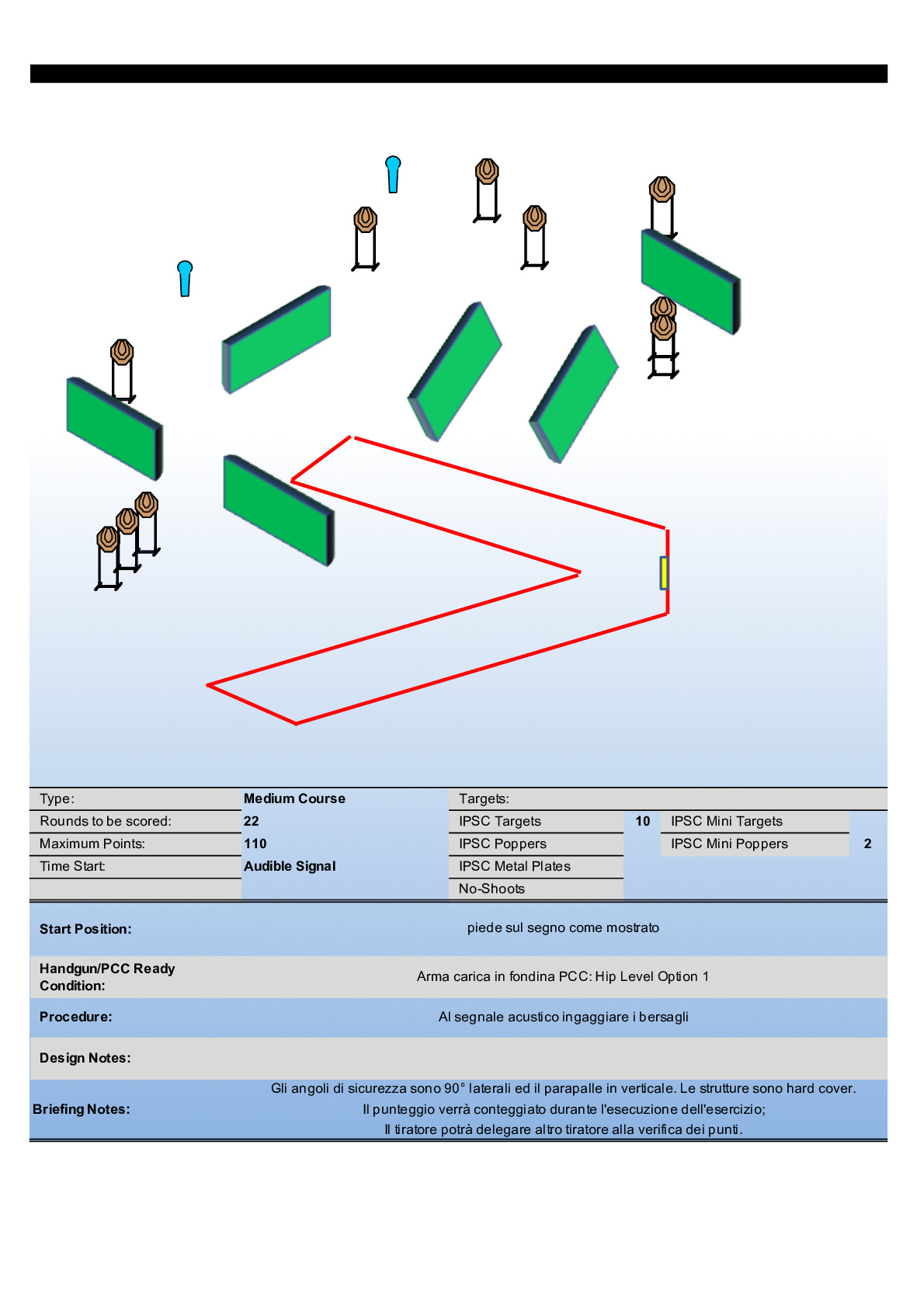 | Type: | Medium Course | Targets: | | | |
|---|---|---|---|---|---|
| Rounds to be scored: | 22 | IPSC Targets | 10 | IPSC Mini Targets | |
| Maximum Points: | 110 | IPSC Poppers | | IPSC Mini Poppers | 2 |
| Time Start: | Audible Signal | IPSC Metal Plates | | | |
| | | No-Shoots | | | |

| | |
|---|---|
| Start Position: | piede sul segno come mostrato |
| Handgun/PCC Ready Condition: | Arma carica in fondina PCC: Hip Level Option 1 |
| Procedure: | Al segnale acustico ingaggiare i bersagli |
| Design Notes: | |
| Briefing Notes: | Gli angoli di sicurezza sono 90° laterali ed il parapalle in verticale. Le strutture sono hard cover. Il punteggio verrà conteggiato durante l'esecuzione dell'esercizio; Il tiratore potrà delegare altro tiratore alla verifica dei punti. |