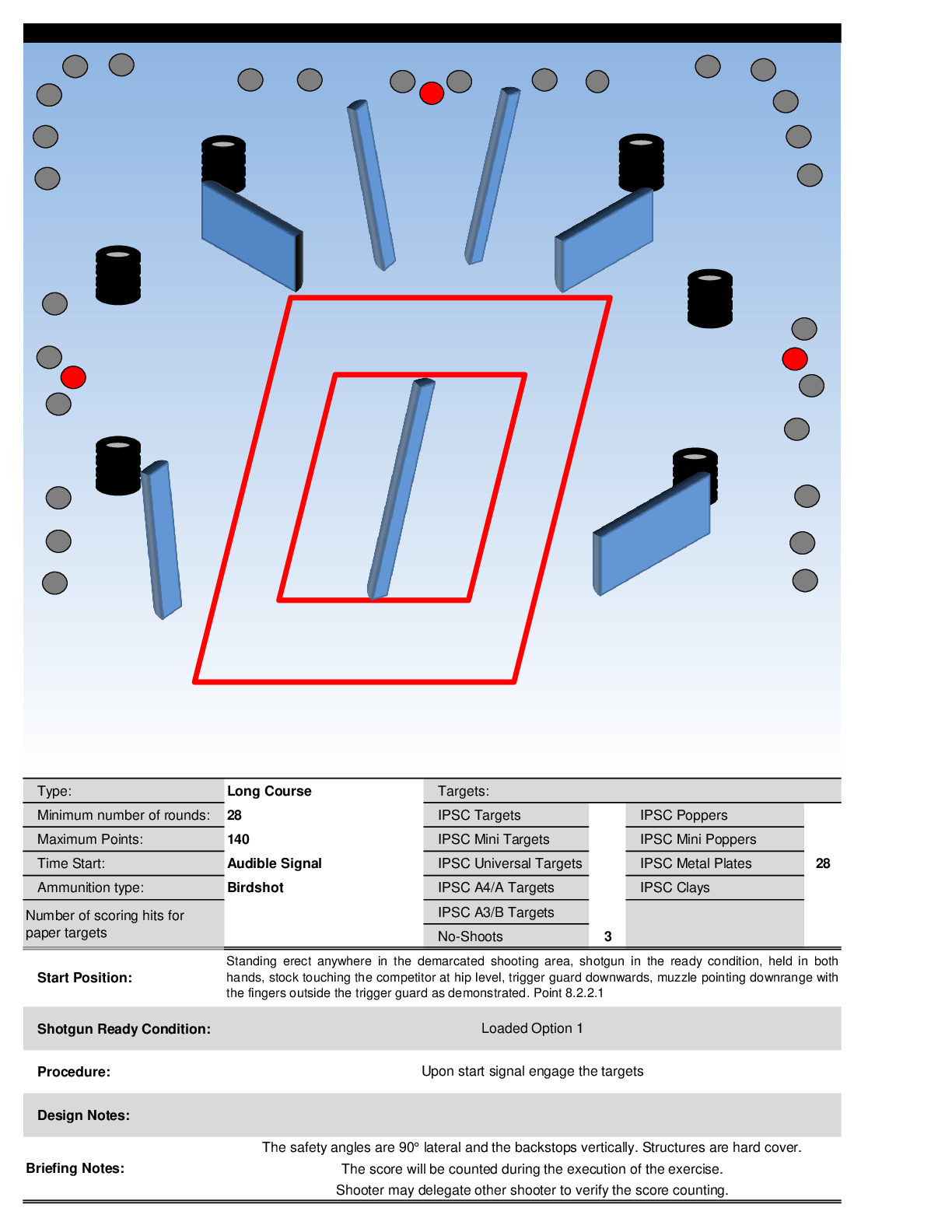 | Type: | Long Course | Targets: | | | |
|---|---|---|---|---|---|
| Minimum number of rounds: | 28 | IPSC Targets | | IPSC Poppers | |
| Maximum Points: | 140 | IPSC Mini Targets | | IPSC Mini Poppers | |
| Time Start: | Audible Signal | IPSC Universal Targets | | IPSC Metal Plates | 28 |
| Ammunition type: | Birdshot | IPSC A4/A Targets | | IPSC Clays | |
| Number of scoring hits for paper targets | | IPSC A3/B Targets | | | |
| | | No-Shoots | 3 | | |

Start Position: Standing erect anywhere in the demarcated shooting area, shotgun in the ready condition, held in both hands, stock touching the competitor at hip level, trigger guard downwards, muzzle pointing downrange with the fingers outside the trigger guard as demonstrated. Point 8.2.2.1

Shotgun Ready Condition: Loaded Option 1

Procedure: Upon start signal engage the targets

Design Notes:

Briefing Notes: The safety angles are 90° lateral and the backstops vertically. Structures are hard cover.
The score will be counted during the execution of the exercise.
Shooter may delegate other shooter to verify the score counting.