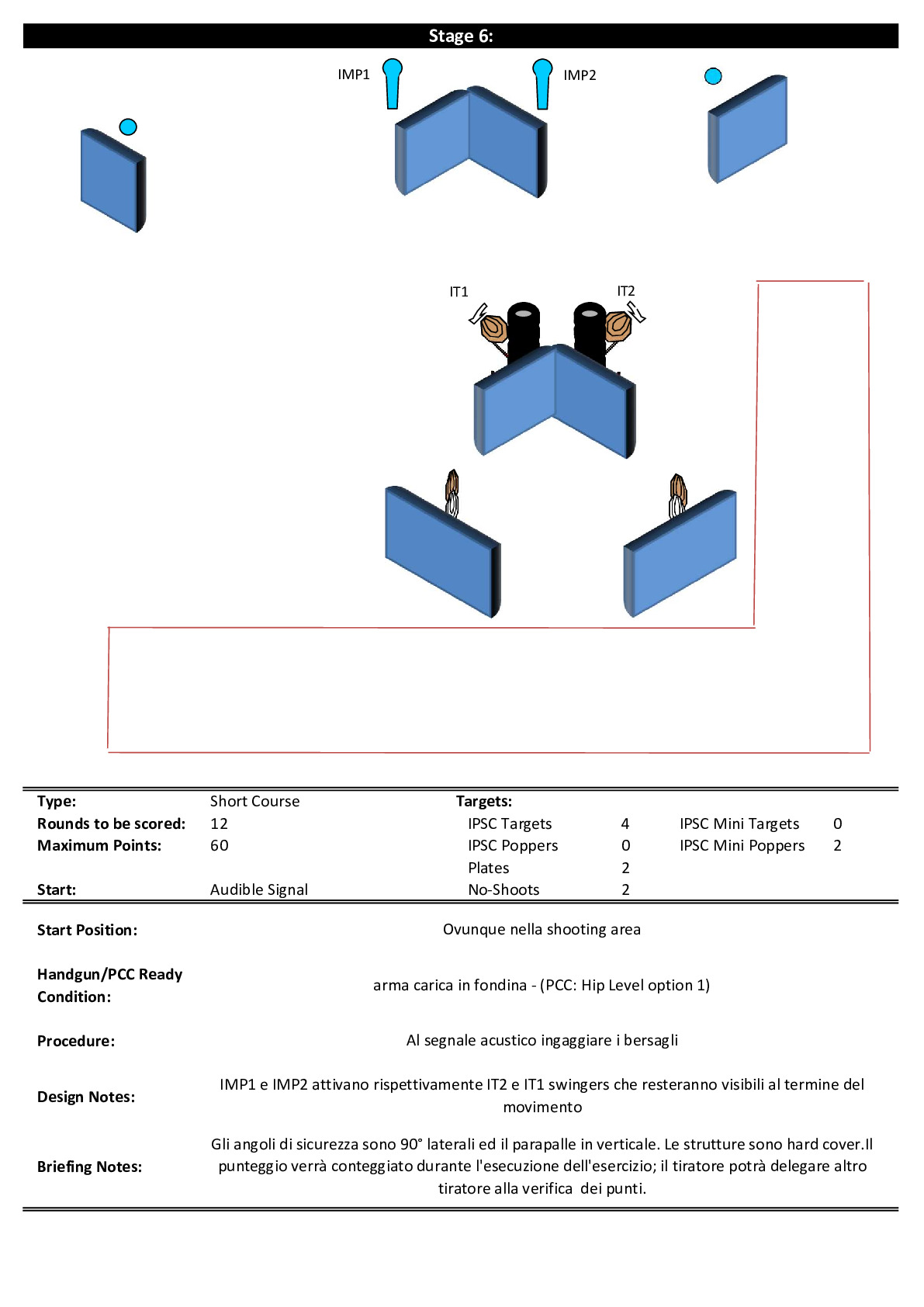 Stage 6:

IMP1

IMP2

IT1

IT2

| Type: | Short Course | Targets: | | | |
|---|---|---|---|---|---|
| Rounds to be scored: | 12 | IPSC Targets | 4 | IPSC Mini Targets | 0 |
| Maximum Points: | 60 | IPSC Poppers | 0 | IPSC Mini Poppers | 2 |
| | | Plates | 2 | | |
| Start: | Audible Signal | No-Shoots | 2 | | |

Start Position: Ovunque nella shooting area

Handgun/PCC Ready Condition: arma carica in fondina - (PCC: Hip Level option 1)

Procedure: Al segnale acustico ingaggiare i bersagli

Design Notes: IMP1 e IMP2 attivano rispettivamente IT2 e IT1 swingers che resteranno visibili al termine del movimento

Briefing Notes: Gli angoli di sicurezza sono 90° laterali ed il parapalle in verticale. Le strutture sono hard cover.Il punteggio verrà conteggiato durante l'esecuzione dell'esercizio; il tiratore potrà delegare altro tiratore alla verifica dei punti.