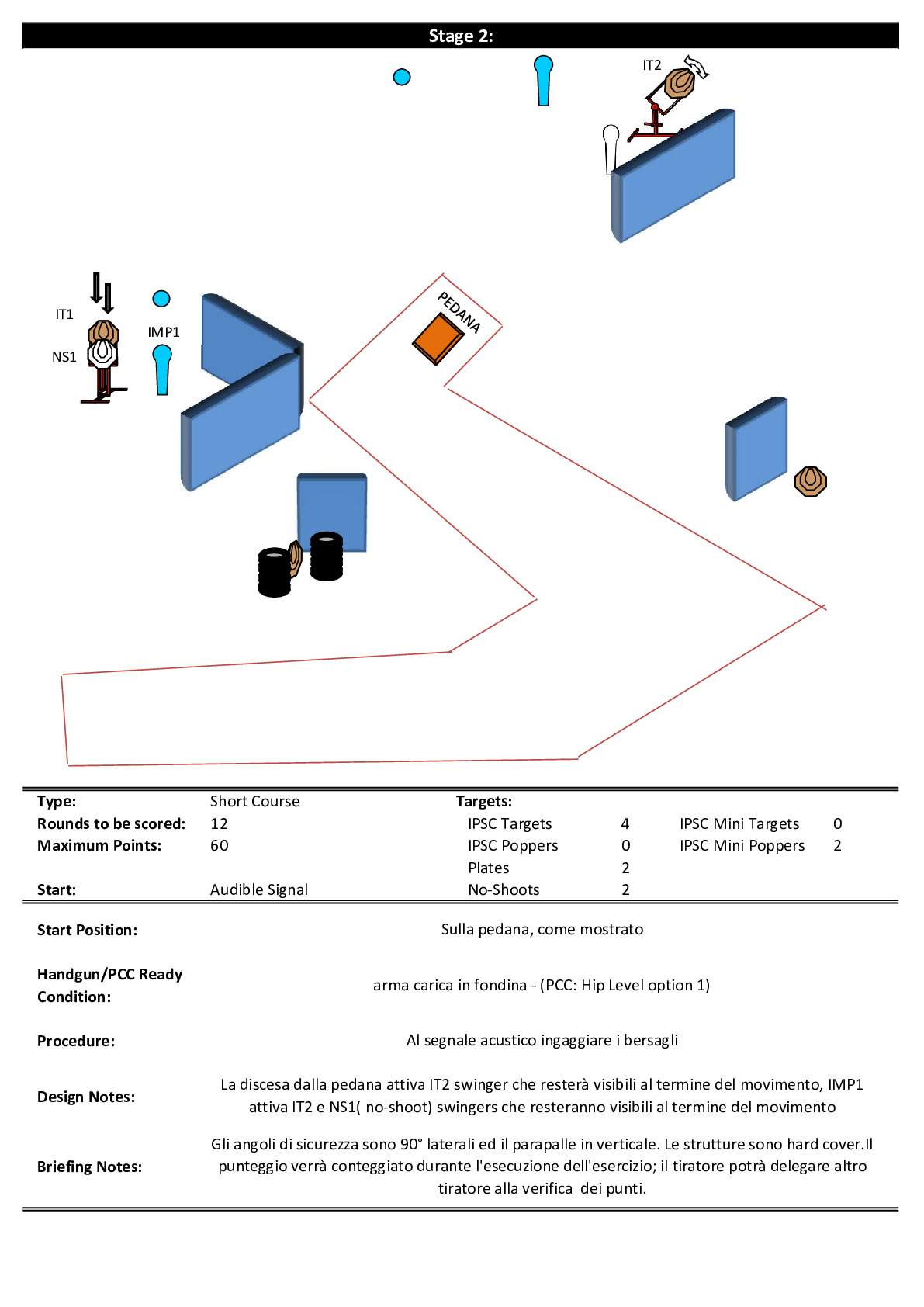 Stage 2:

IT2

IT1

NS1

IMP1

PEDANA

| Type: | Short Course | Targets: | | | |
|---|---|---|---|---|---|
| Rounds to be scored: | 12 | IPSC Targets | 4 | IPSC Mini Targets | 0 |
| Maximum Points: | 60 | IPSC Poppers | 0 | IPSC Mini Poppers | 2 |
| | | Plates | 2 | | |
| Start: | Audible Signal | No-Shoots | 2 | | |

Start Position: Sulla pedana, come mostrato

Handgun/PCC Ready Condition: arma carica in fondina - (PCC: Hip Level option 1)

Procedure: Al segnale acustico ingaggiare i bersagli

Design Notes: La discesa dalla pedana attiva IT2 swinger che resterà visibili al termine del movimento, IMP1 attiva IT2 e NS1( no-shoot) swingers che resteranno visibili al termine del movimento

Briefing Notes: Gli angoli di sicurezza sono 90° laterali ed il parapalle in verticale. Le strutture sono hard cover.Il punteggio verrà conteggiato durante l'esecuzione dell'esercizio; il tiratore potrà delegare altro tiratore alla verifica dei punti.