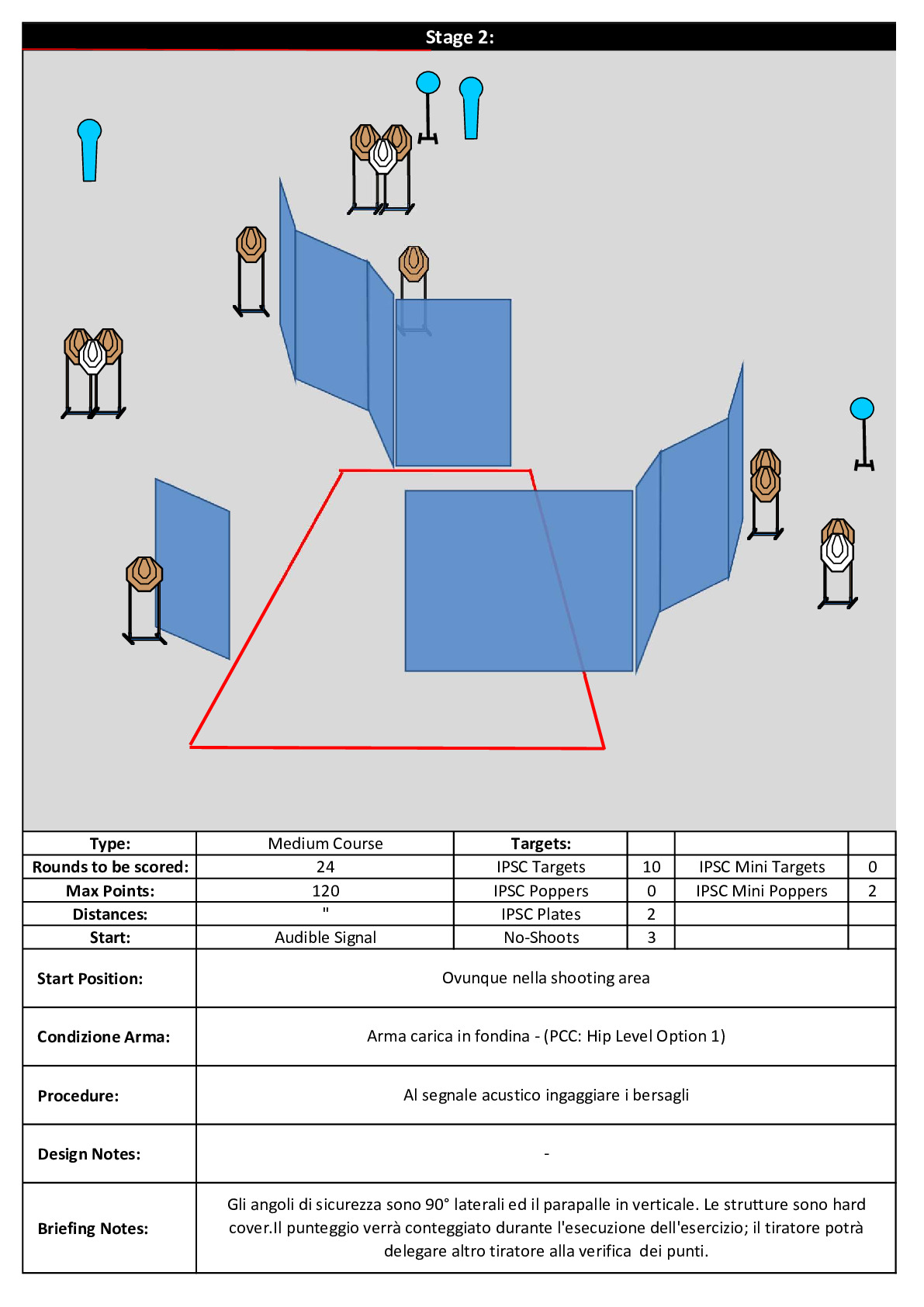 Stage 2:

| Type: | Medium Course | Targets: | | | |
|---|---|---|---|---|---|
| Rounds to be scored: | 24 | IPSC Targets | 10 | IPSC Mini Targets | 0 |
| Max Points: | 120 | IPSC Poppers | 0 | IPSC Mini Poppers | 2 |
| Distances: | " | IPSC Plates | 2 | | |
| Start: | Audible Signal | No-Shoots | 3 | | |

| Start Position: | Ovunque nella shooting area |
|---|---|
| Condizione Arma: | Arma carica in fondina - (PCC: Hip Level Option 1) |
| Procedure: | Al segnale acustico ingaggiare i bersagli |
| Design Notes: | - |
| Briefing Notes: | Gli angoli di sicurezza sono 90° laterali ed il parapalle in verticale. Le strutture sono hard cover.Il punteggio verrà conteggiato durante l'esecuzione dell'esercizio; il tiratore potrà delegare altro tiratore alla verifica dei punti. |