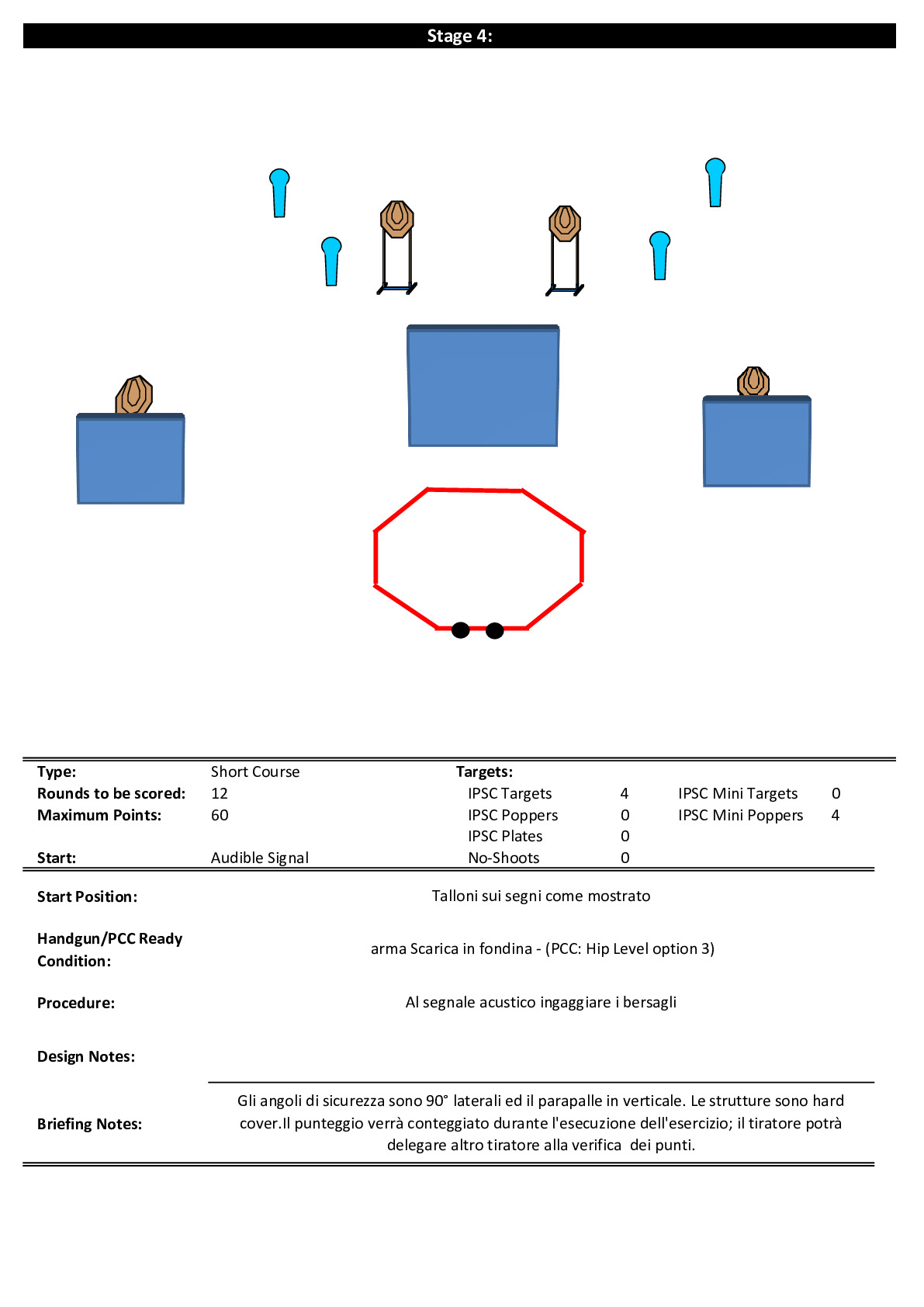 Stage 4:

Type: Short Course
Rounds to be scored: 12
Maximum Points: 60
Start: Audible Signal

Targets:

| | | | |
|---|---|---|---|
| IPSC Targets | 4 | IPSC Mini Targets | 0 |
| IPSC Poppers | 0 | IPSC Mini Poppers | 4 |
| IPSC Plates | 0 | | |
| No-Shoots | 0 | | |

Start Position: Talloni sui segni come mostrato

Handgun/PCC Ready Condition: arma Scarica in fondina - (PCC: Hip Level option 3)

Procedure: Al segnale acustico ingaggiare i bersagli

Design Notes:

Briefing Notes: Gli angoli di sicurezza sono 90° laterali ed il parapalle in verticale. Le strutture sono hard cover.Il punteggio verrà conteggiato durante l'esecuzione dell'esercizio; il tiratore potrà delegare altro tiratore alla verifica dei punti.