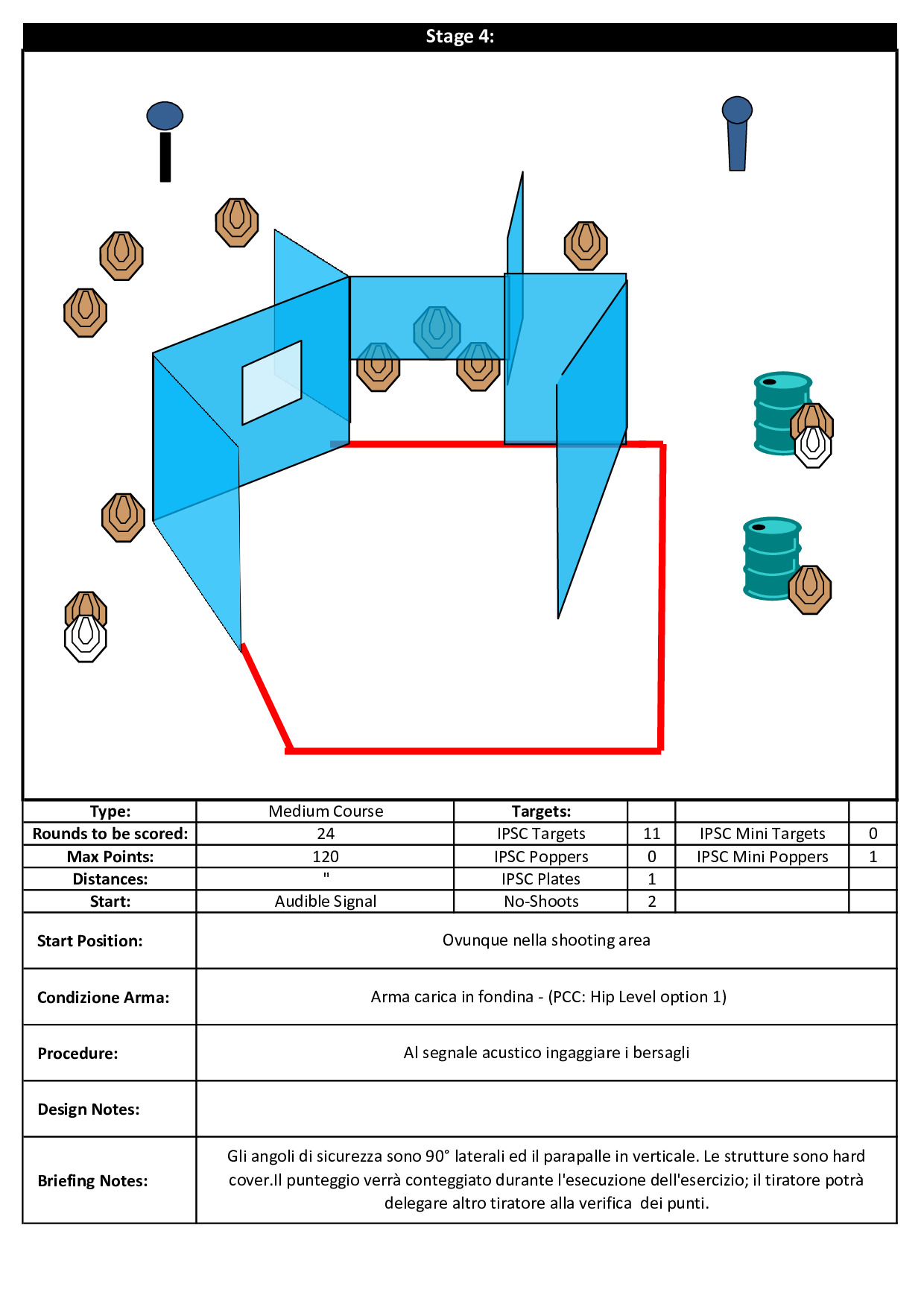 Stage 4:

| Type: | Medium Course | Targets: | | | |
|---|---|---|---|---|---|
| Rounds to be scored: | 24 | IPSC Targets | 11 | IPSC Mini Targets | 0 |
| Max Points: | 120 | IPSC Poppers | 0 | IPSC Mini Poppers | 1 |
| Distances: | " | IPSC Plates | 1 | | |
| Start: | Audible Signal | No-Shoots | 2 | | |

| Start Position: | Ovunque nella shooting area |
|---|---|
| Condizione Arma: | Arma carica in fondina - (PCC: Hip Level option 1) |
| Procedure: | Al segnale acustico ingaggiare i bersagli |
| Design Notes: | |
| Briefing Notes: | Gli angoli di sicurezza sono 90° laterali ed il parapalle in verticale. Le strutture sono hard cover.Il punteggio verrà conteggiato durante l'esecuzione dell'esercizio; il tiratore potrà delegare altro tiratore alla verifica dei punti. |